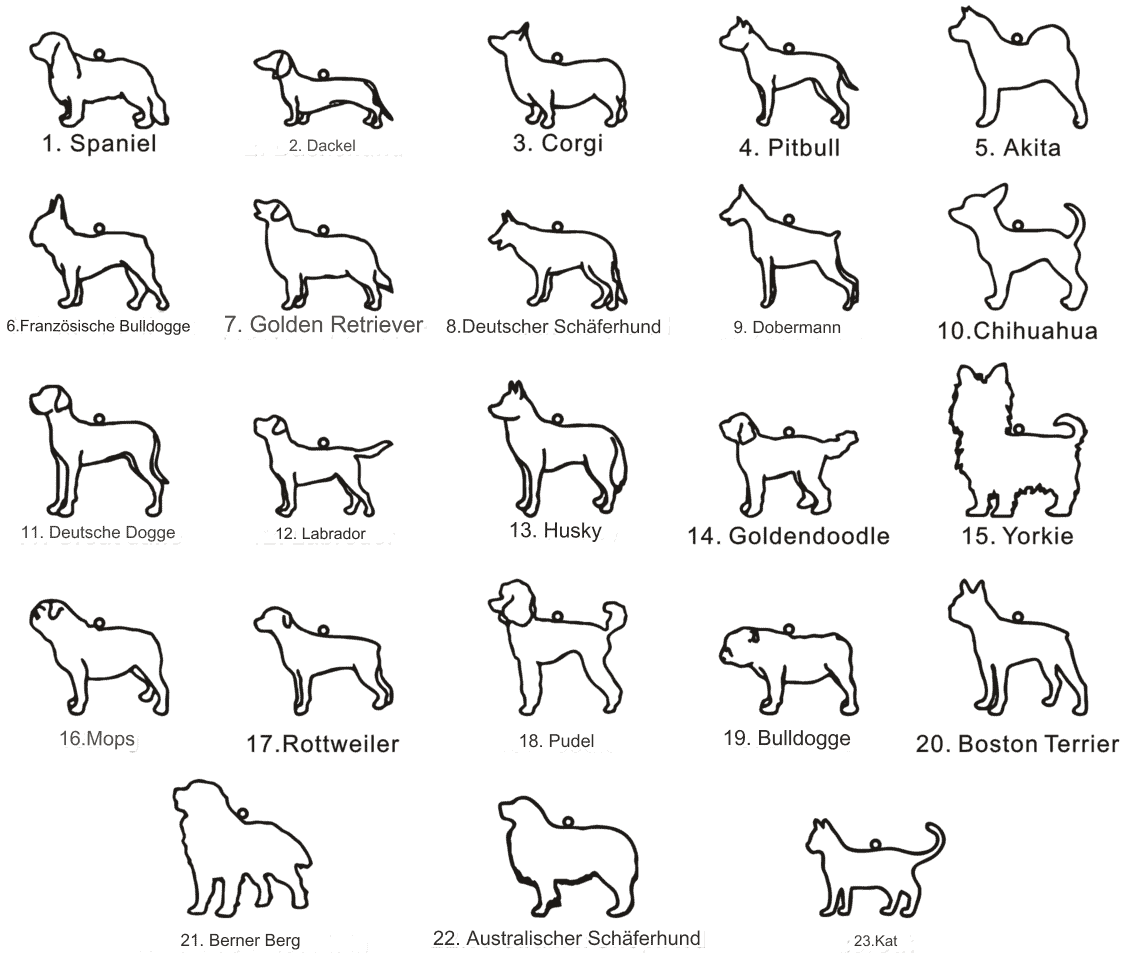 1. Spaniel
2. Dackel
3. Corgi
4. Pitbull
5. Akita

6.Französische Bulldogge
7. Golden Retriever
8.Deutscher Schäferhund
9. Dobermann
10.Chihuahua

11. Deutsche Dogge
12. Labrador
13. Husky
14. Goldendoodle
15. Yorkie

16.Mops
17.Rottweiler
18. Pudel
19. Bulldogge
20. Boston Terrier

21. Berner Berg
22. Australischer Schäferhund
23.Kat